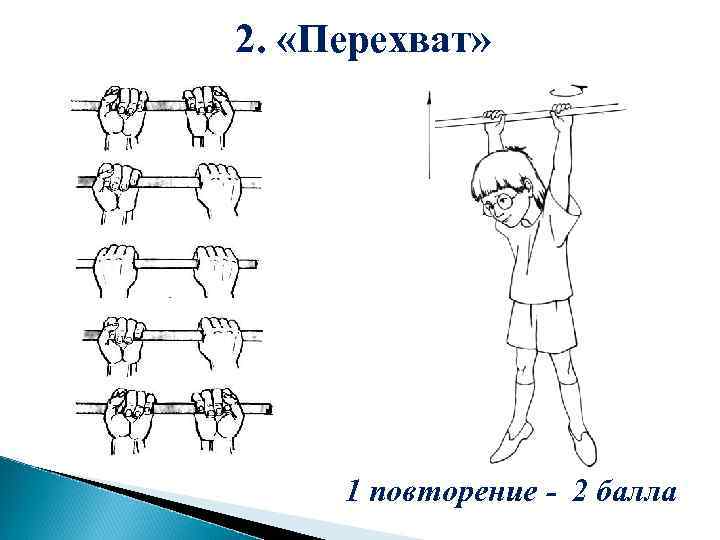 2. «Перехват»

1 повторение - 2 балла