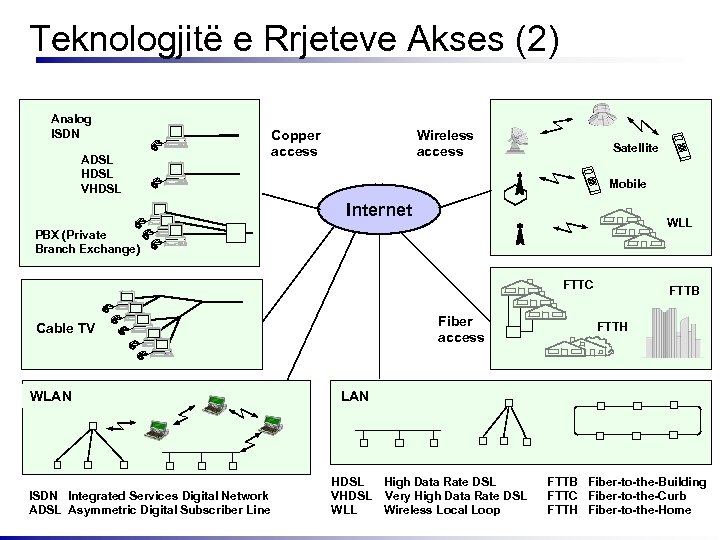 Teknologjitë e Rrjeteve Akses (2)

Analog
ISDN

ADSL
HDSL
VHDSL

PBX (Private Branch Exchange)

Copper access

Wireless access

Satellite

Mobile

WLL

Internet

Cable TV

Fiber access

FTTC

FTTB

FTTH

WLAN

LAN

ISDN Integrated Services Digital Network
ADSL Asymmetric Digital Subscriber Line

HDSL High Data Rate DSL
VHDSL Very High Data Rate DSL
WLL Wireless Local Loop

FTTB Fiber-to-the-Building
FTTC Fiber-to-the-Curb
FTTH Fiber-to-the-Home