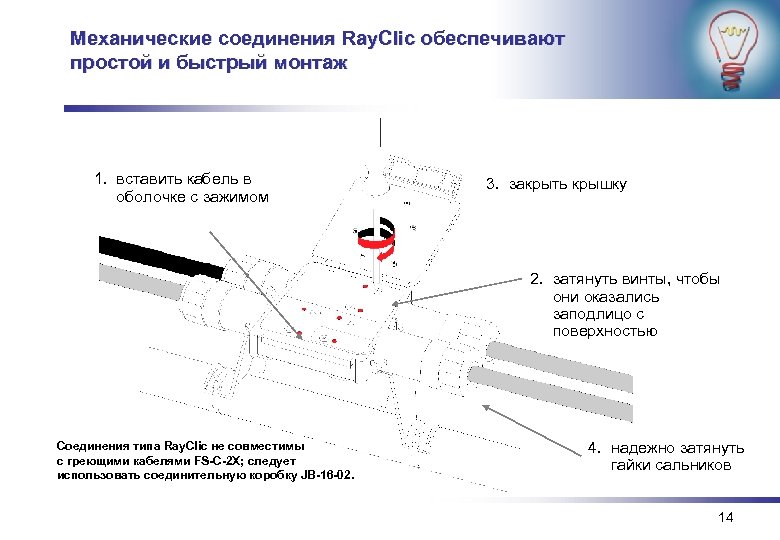 Механические соединения RayClic обеспечивают простой и быстрый монтаж

1. вставить кабель в оболочке с зажимом

3. закрыть крышку

2. затянуть винты, чтобы они оказались заподлицо с поверхностью

Соединения типа RayClic не совместимы с греющими кабелями FS-C-2X; следует использовать соединительную коробку JB-16-02.

4. надежно затянуть гайки сальников

14