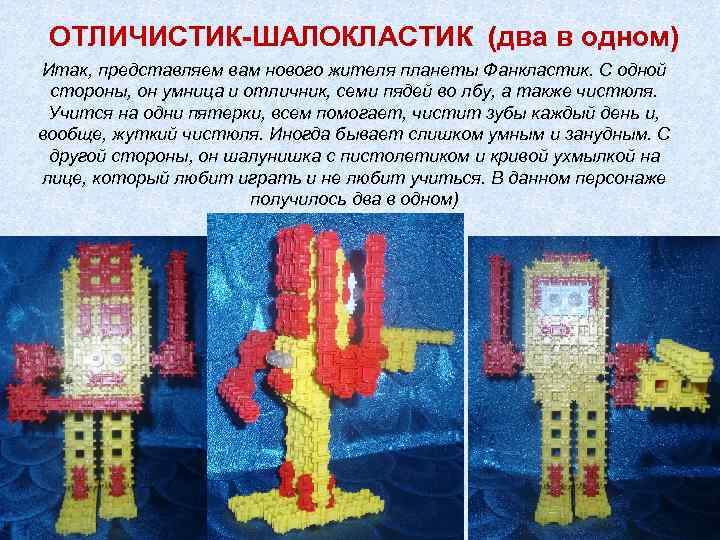 ОТЛИЧИСТИК-ШАЛОКЛАСТИК (два в одном)

Итак, представляем вам нового жителя планеты Фанкластик. С одной стороны, он умница и отличник, семи пядей во лбу, а также чистюля. Учится на одни пятерки, всем помогает, чистит зубы каждый день и, вообще, жуткий чистюля. Иногда бывает слишком умным и занудным. С другой стороны, он шалунишка с пистолетиком и кривой ухмылкой на лице, который любит играть и не любит учиться. В данном персонаже получилось два в одном)