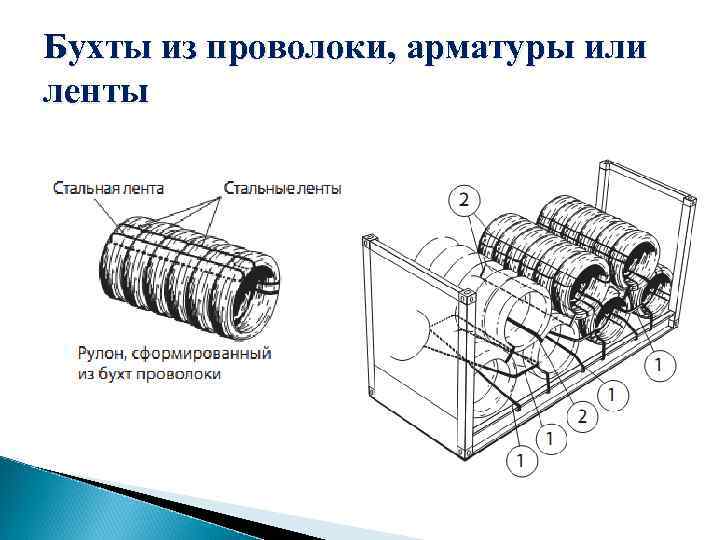 Бухты из проволоки, арматуры или ленты

Стальная лента
Стальные ленты

Рулон, сформированный из бухт проволоки

2
1
1
2
1
1
1