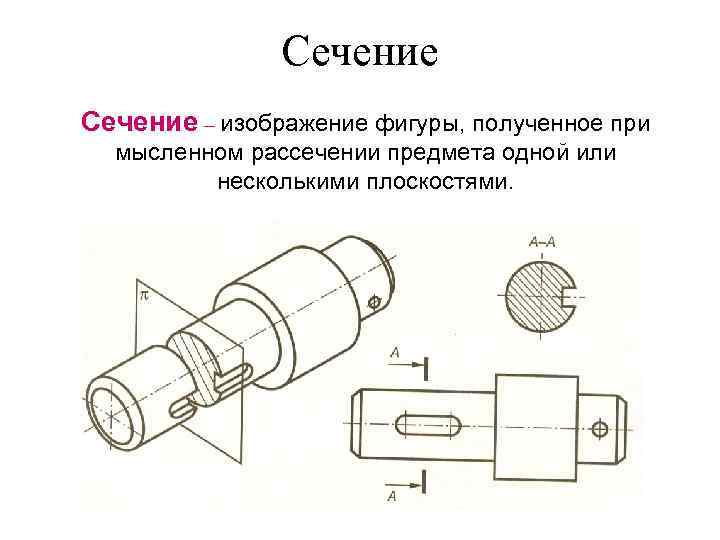 Сечение

Сечение – изображение фигуры, полученное при мысленном рассечении предмета одной или несколькими плоскостями.

π

А–А

А

А