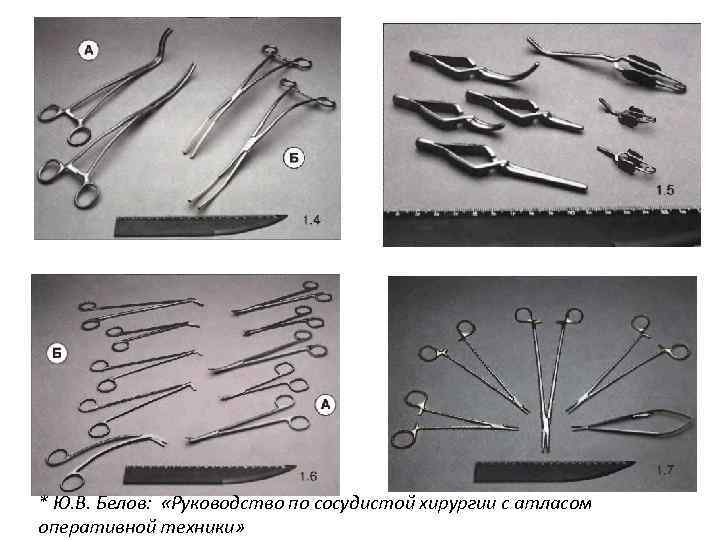 А

Б

1.4

1.5

Б

А

1.6

1.7

* Ю.В. Белов: «Руководство по сосудистой хирургии с атласом оперативной техники»