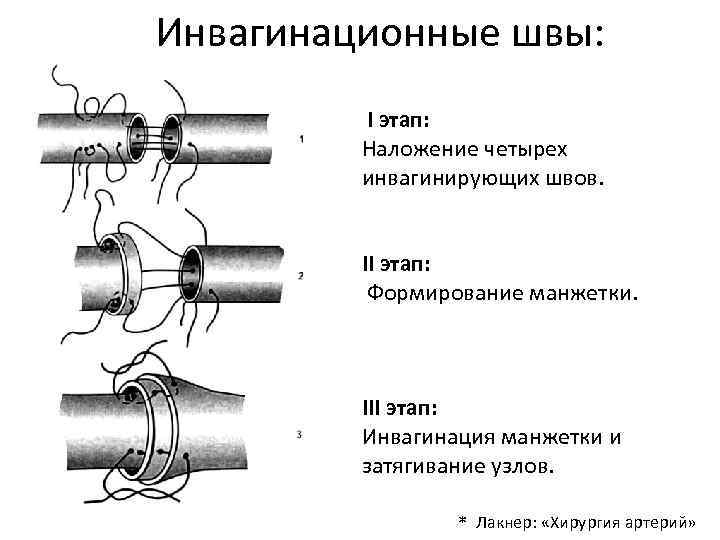 Инвагинационные швы:

1

I этап:
Наложение четырех инвагинирующих швов.

2

II этап:
Формирование манжетки.

3

III этап:
Инвагинация манжетки и затягивание узлов.

* Лакнер: «Хирургия артерий»