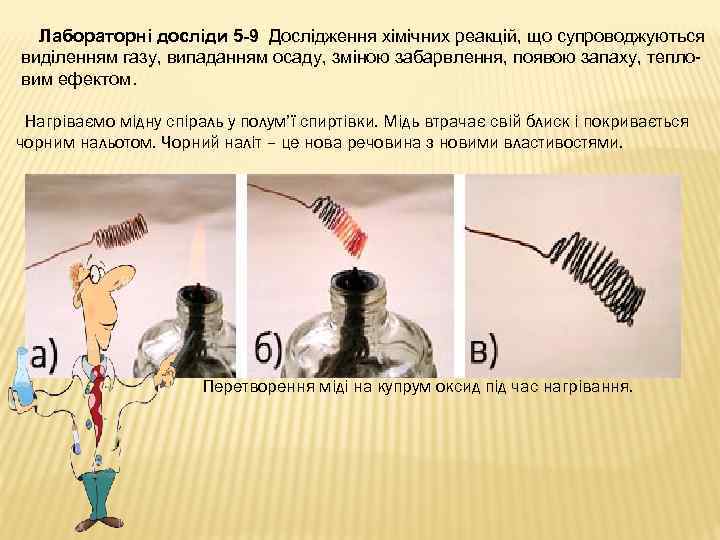 Лабораторні досліди 5-9 Дослідження хімічних реакцій, що супроводжуються виділенням газу, випаданням осаду, зміною забарвлення, появою запаху, тепловим ефектом.

Нагріваємо мідну спіраль у полум'ї спиртівки. Мідь втрачає свій блиск і покривається чорним нальотом. Чорний наліт – це нова речовина з новими властивостями.

а)

б)

в)

Перетворення міді на купрум оксид під час нагрівання.