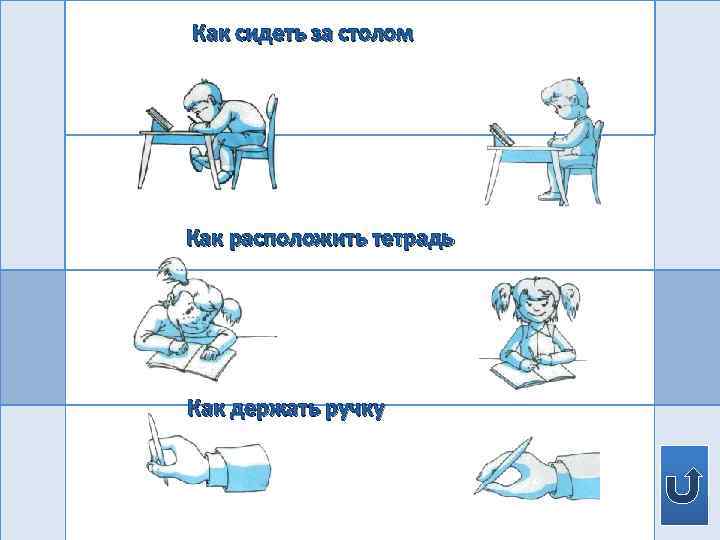 Как сидеть за столом

Как расположить тетрадь

Как держать ручку