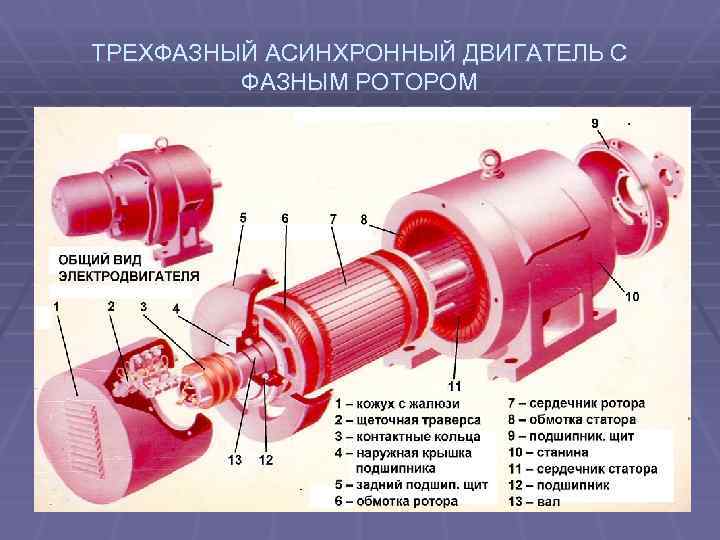 ТРЕХФАЗНЫЙ АСИНХРОННЫЙ ДВИГАТЕЛЬ С ФАЗНЫМ РОТОРОМ

ОБЩИЙ ВИД ЭЛЕКТРОДВИГАТЕЛЯ

9
5
6
7
8
10
1
2
3
4
11
13
12

1 – кожух с жалюзи
2 – щеточная траверса
3 – контактные кольца
4 – наружная крышка подшипника
5 – задний подшип. щит
6 – обмотка ротора

7 – сердечник ротора
8 – обмотка статора
9 – подшипник. щит
10 – станина
11 – сердечник статора
12 – подшипник
13 – вал