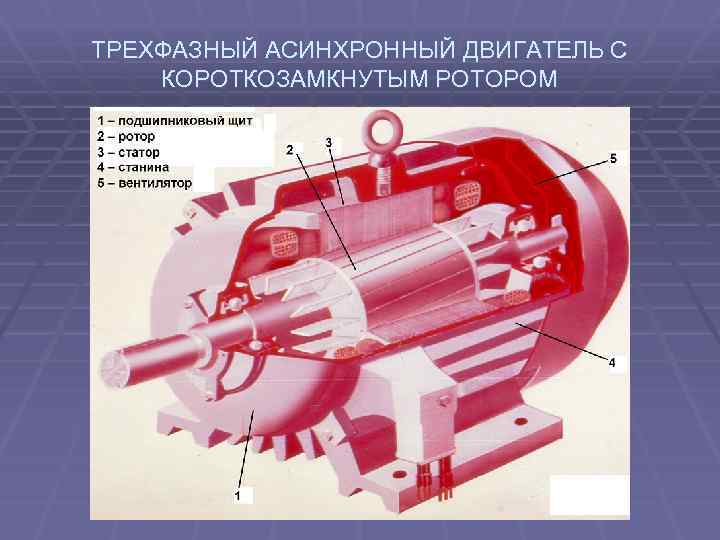 ТРЕХФАЗНЫЙ АСИНХРОННЫЙ ДВИГАТЕЛЬ С КОРОТКОЗАМКНУТЫМ РОТОРОМ

1 – подшипниковый щит
2 – ротор
3 – статор
4 – станина
5 – вентилятор

2
3
5
4
1