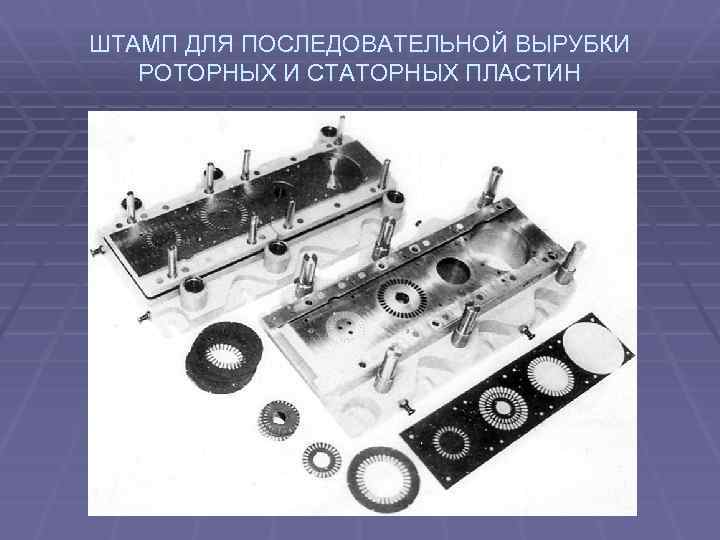 ШТАМП ДЛЯ ПОСЛЕДОВАТЕЛЬНОЙ ВЫРУБКИ РОТОРНЫХ И СТАТОРНЫХ ПЛАСТИН