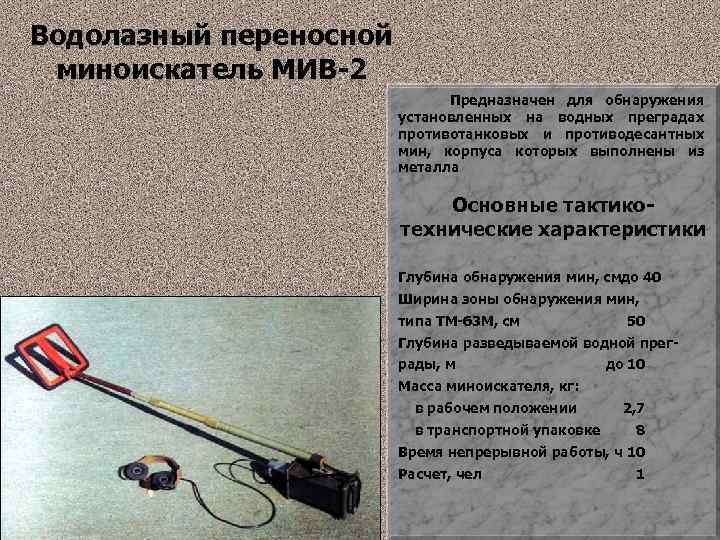 Водолазный переносной миноискатель МИВ-2

Предназначен для обнаружения установленных на водных преградах противотанковых и противодесантных мин, корпуса которых выполнены из металла

Основные тактико-технические характеристики

Глубина обнаружения мин, смдо 40
Ширина зоны обнаружения мин, типа ТМ-63М, см 50
Глубина разведываемой водной преграды, м до 10
Масса миноискателя, кг:
в рабочем положении 2,7
в транспортной упаковке 8
Время непрерывной работы, ч 10
Расчет, чел 1