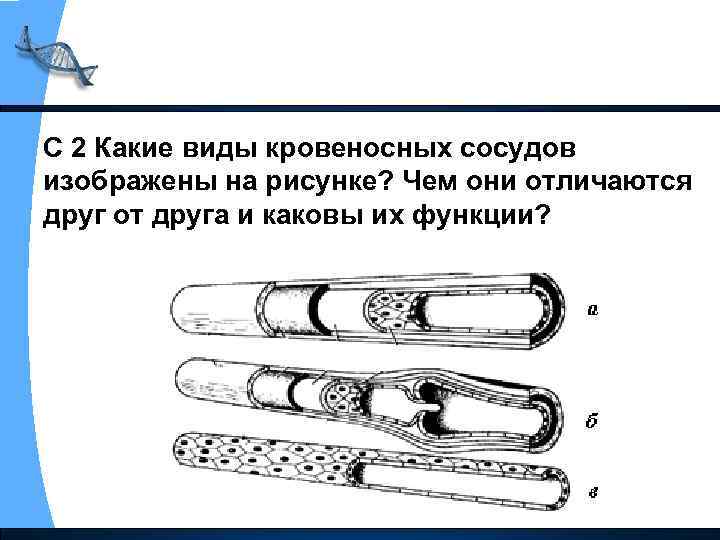 С 2 Какие виды кровеносных сосудов изображены на рисунке? Чем они отличаются друг от друга и каковы их функции?

а

б

в