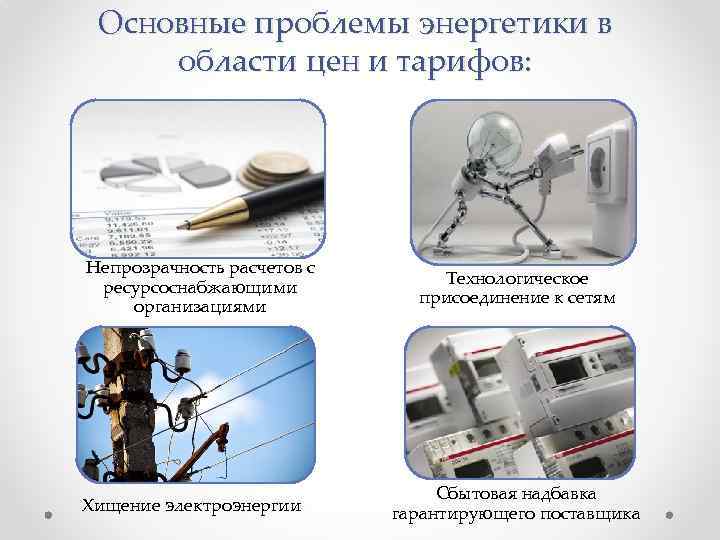 Основные проблемы энергетики в области цен и тарифов:

Непрозрачность расчетов с ресурсоснабжающими организациями

Технологическое присоединение к сетям

Хищение электроэнергии

Сбытовая надбавка гарантирующего поставщика