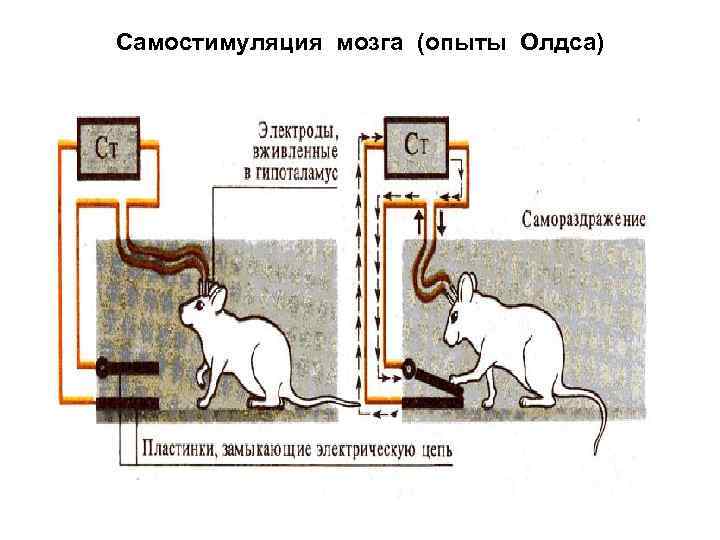 Самостимуляция мозга (опыты Олдса)

Ст

Электроды, вживленные в гипоталамус

Ст

Самораздражение

Пластинки, замыкающие электрическую цепь