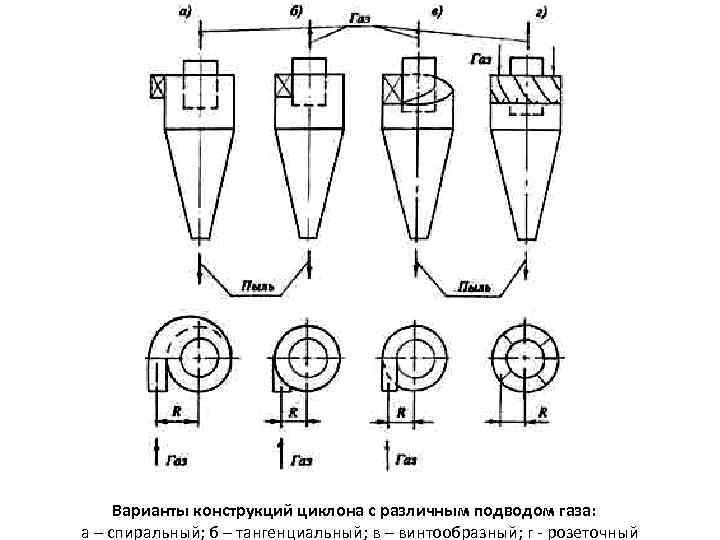 а) б) Газ в) г)

Газ

Пыль Пыль

R R R R

Газ Газ Газ

Варианты конструкций циклона с различным подводом газа:
а – спиральный; б – тангенциальный; в – винтообразный; г - розеточный