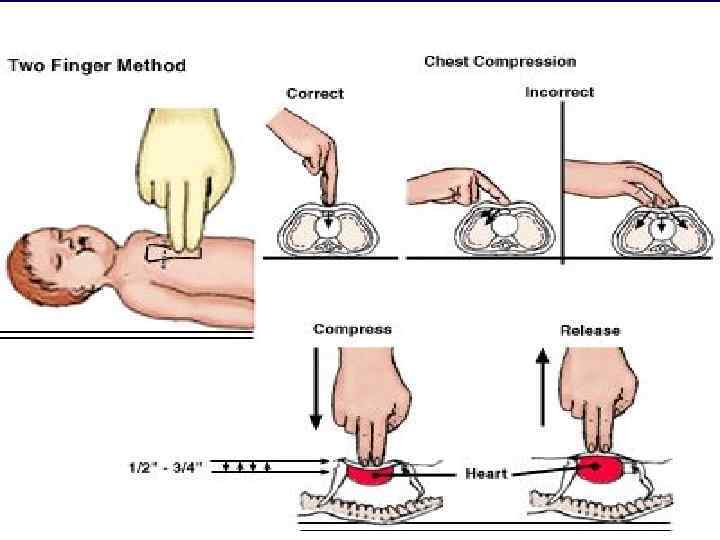 Two Finger Method

Chest Compression

Correct

Incorrect

Compress

Release

1/2" - 3/4"

Heart