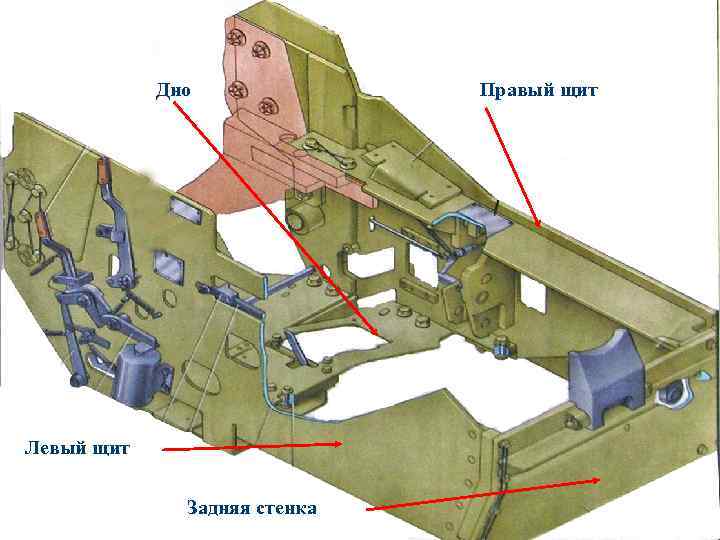 Дно

Правый щит

Левый щит

Задняя стенка