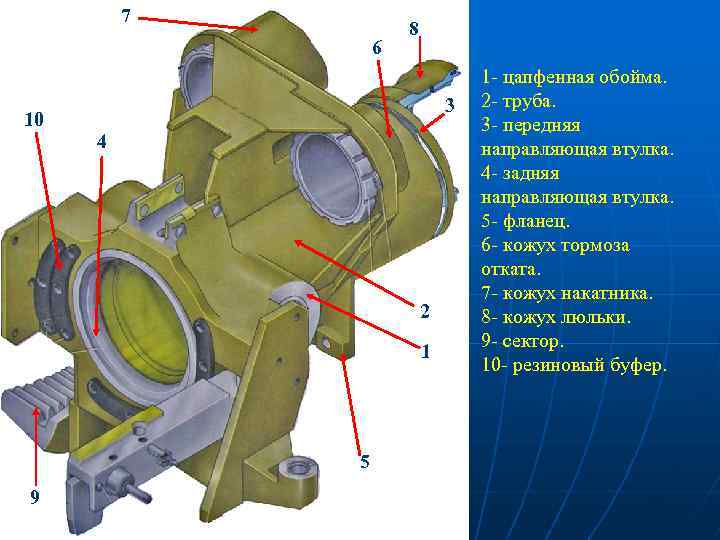 7
8
6
3
10
4
2
1
5
9

1- цапфенная обойма.
2- труба.
3- передняя направляющая втулка.
4- задняя направляющая втулка.
5- фланец.
6- кожух тормоза отката.
7- кожух накатника.
8- кожух люльки.
9- сектор.
10- резиновый буфер.