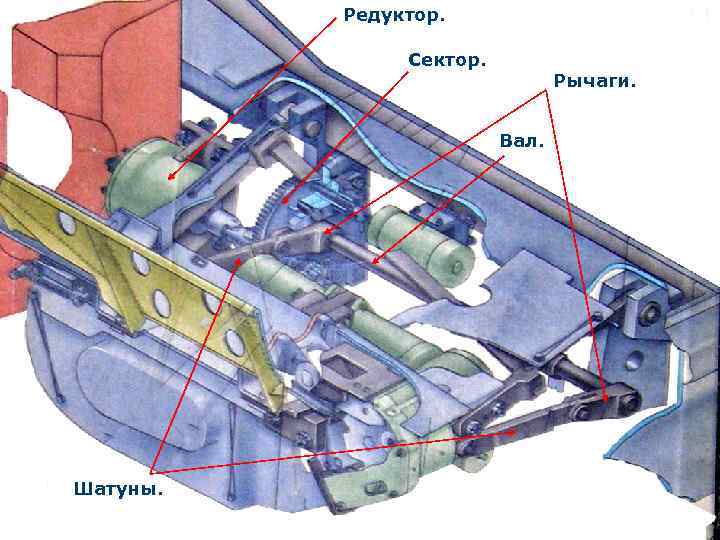 Редуктор.
Сектор.
Рычаги.
Вал.
Шатуны.