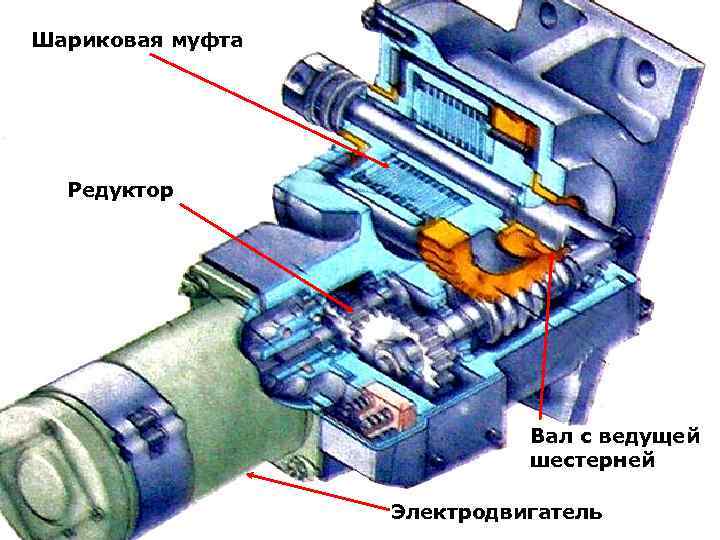 Шариковая муфта

Редуктор

Вал с ведущей шестерней

Электродвигатель