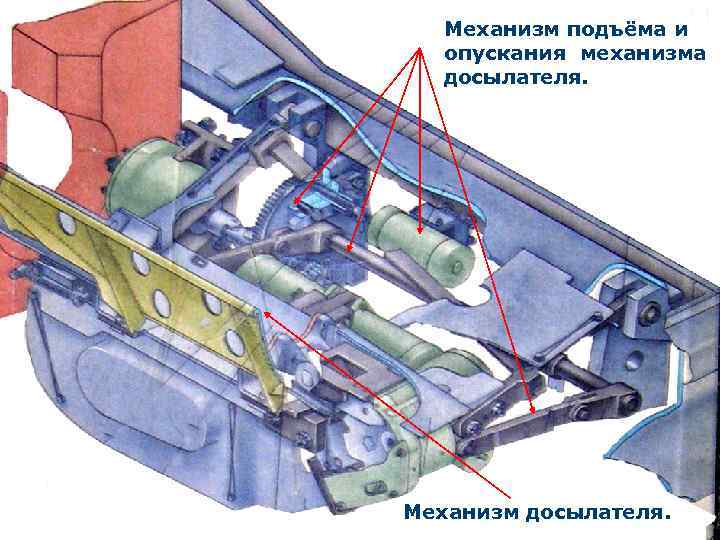 Механизм подъёма и опускания механизма досылателя.

Механизм досылателя.