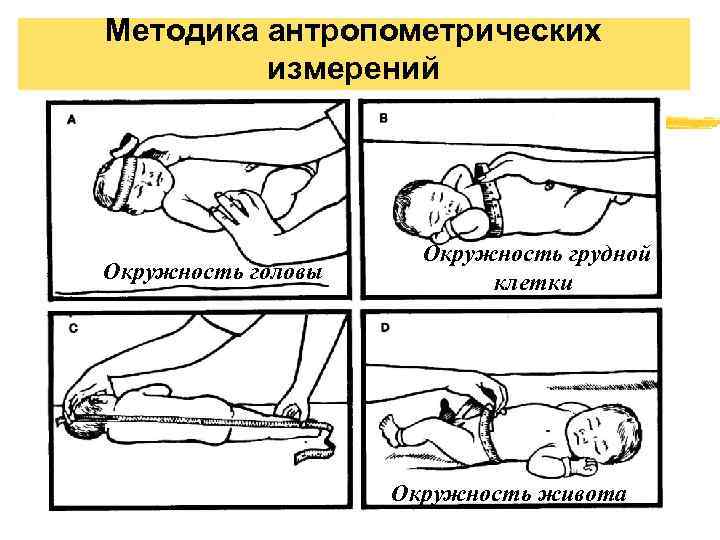 Методика антропометрических измерений

A

Окружность головы

B

Окружность грудной клетки

C

D

Окружность живота