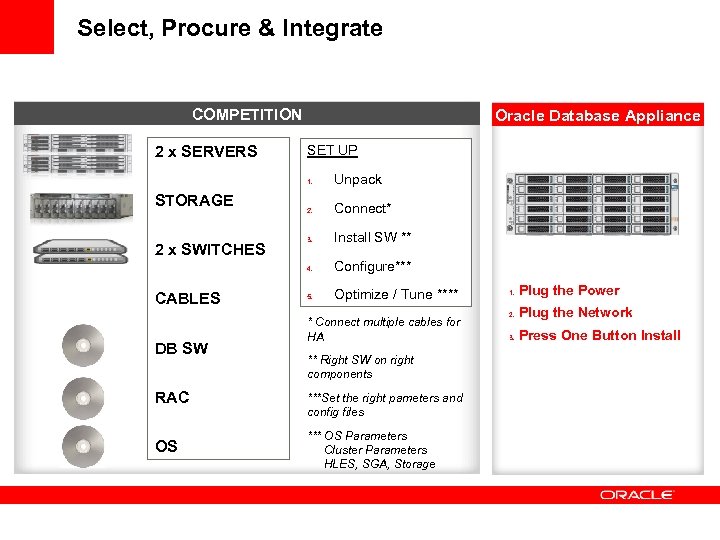 Select, Procure & Integrate

COMPETITION

2 x SERVERS

STORAGE

2 x SWITCHES

CABLES

DB SW

RAC

OS

SET UP

1. Unpack
2. Connect*
3. Install SW **
4. Configure***
5. Optimize / Tune ****

* Connect multiple cables for HA

** Right SW on right components

***Set the right pameters and config files

*** OS Parameters
Cluster Parameters
HLES, SGA, Storage

Oracle Database Appliance

1. Plug the Power
2. Plug the Network
3. Press One Button Install

ORACLE