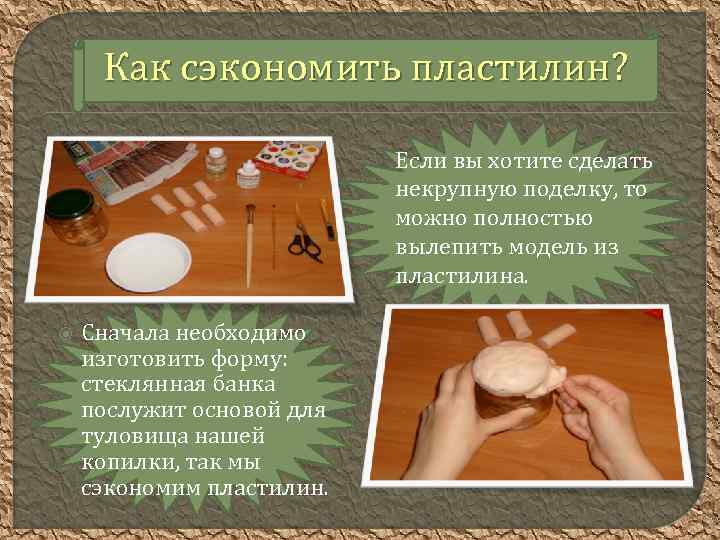 Как сэкономить пластилин?

Если вы хотите сделать некрупную поделку, то можно полностью вылепить модель из пластилина.

Сначала необходимо изготовить форму: стеклянная банка послужит основой для туловища нашей копилки, так мы сэкономим пластилин.