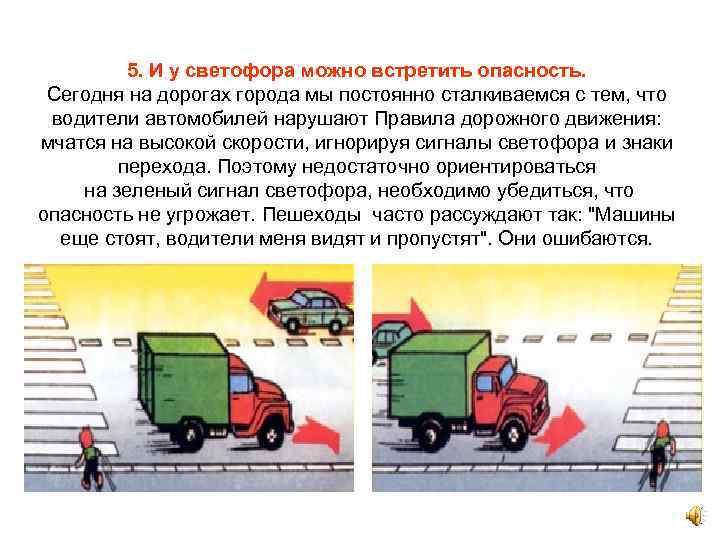 5. И у светофора можно встретить опасность.
Сегодня на дорогах города мы постоянно сталкиваемся с тем, что водители автомобилей нарушают Правила дорожного движения: мчатся на высокой скорости, игнорируя сигналы светофора и знаки перехода. Поэтому недостаточно ориентироваться на зеленый сигнал светофора, необходимо убедиться, что опасность не угрожает. Пешеходы часто рассуждают так: "Машины еще стоят, водители меня видят и пропустят". Они ошибаются.