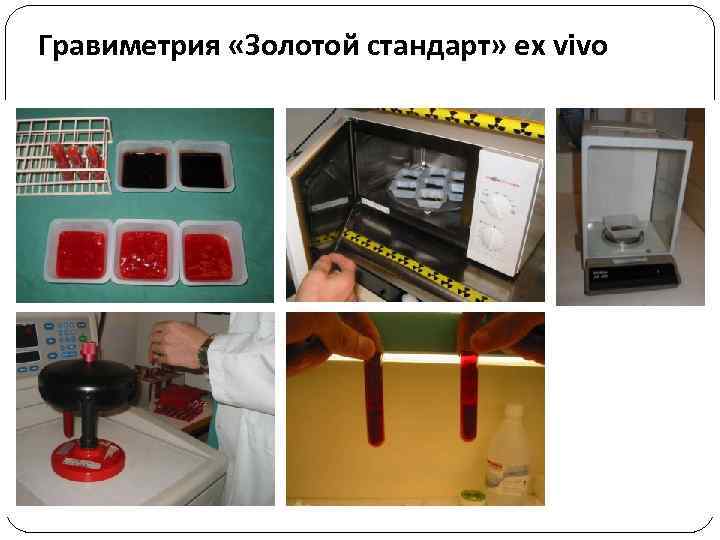 Гравиметрия «Золотой стандарт» ex vivo