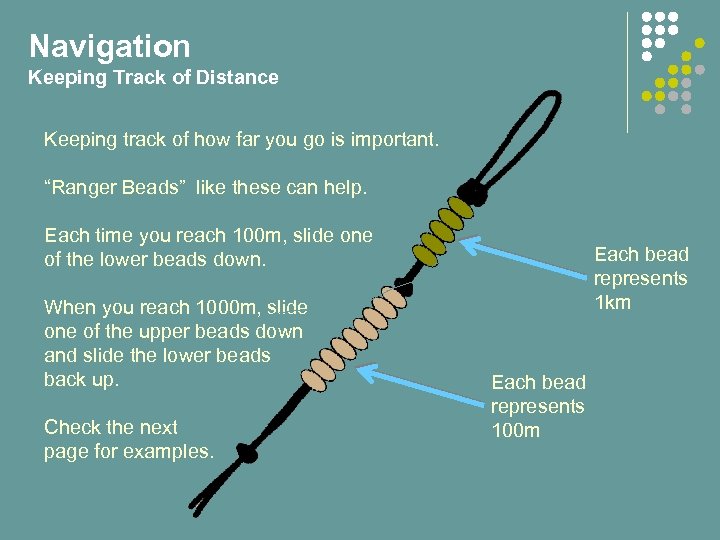 Navigation
Keeping Track of Distance

Keeping track of how far you go is important.

“Ranger Beads” like these can help.

Each time you reach 100m, slide one of the lower beads down.

When you reach 1000m, slide one of the upper beads down and slide the lower beads back up.

Check the next page for examples.

Each bead represents 1km

Each bead represents 100m