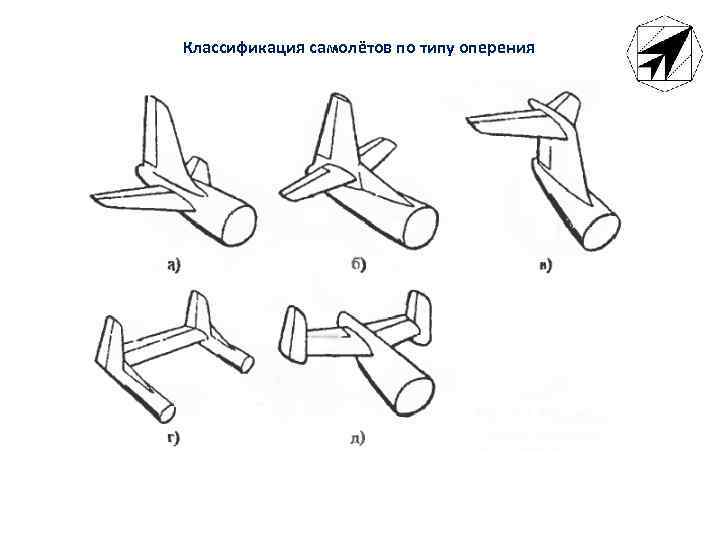 Классификация самолётов по типу оперения

а)

б)

в)

г)

д)