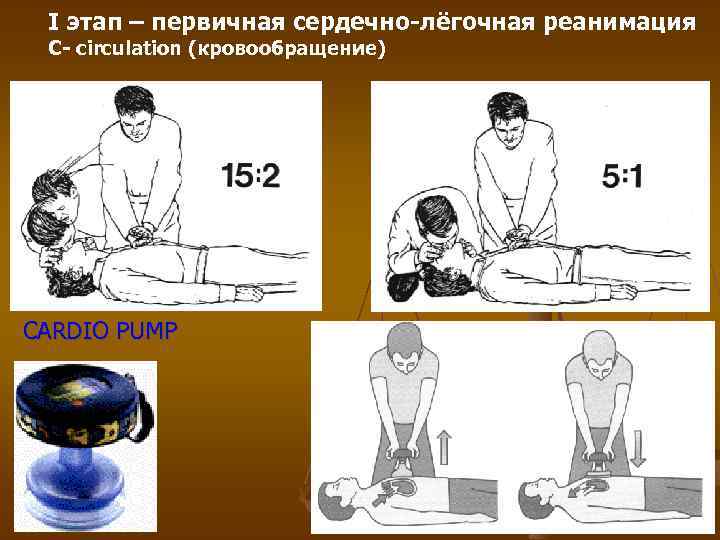 I этап – первичная сердечно-лёгочная реанимация
C- circulation (кровообращение)

15:2

5:1

CARDIO PUMP