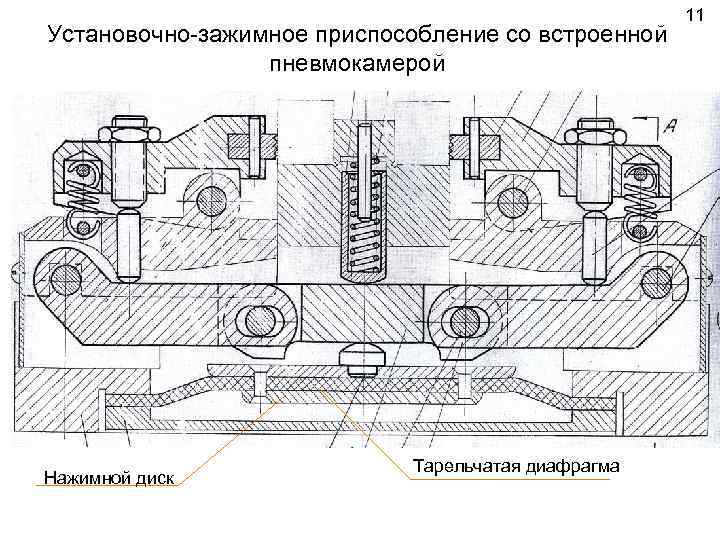 11

Установочно-зажимное приспособление со встроенной пневмокамерой

A

Нажимной диск

Тарельчатая диафрагма