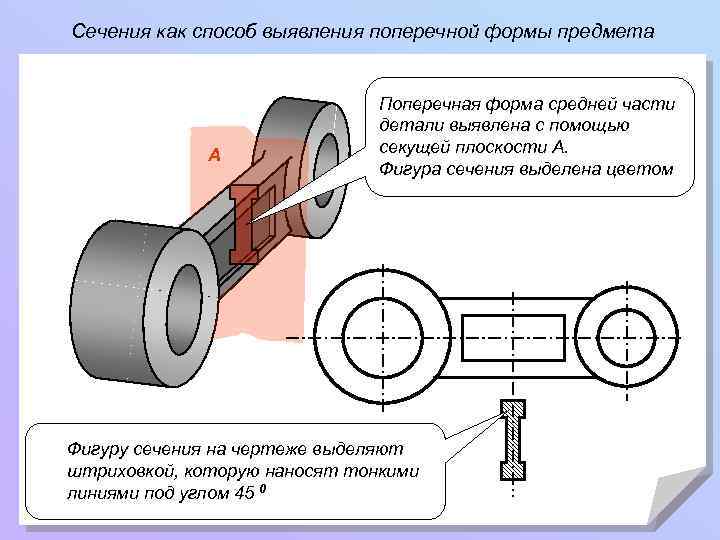 Сечения как способ выявления поперечной формы предмета

А

Поперечная форма средней части детали выявлена с помощью секущей плоскости А.
Фигура сечения выделена цветом

Фигуру сечения на чертеже выделяют штриховкой, которую наносят тонкими линиями под углом 45 $^0$