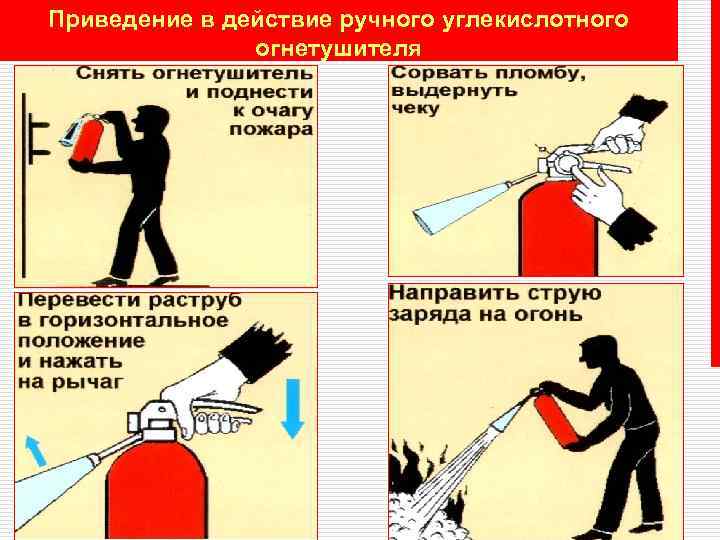 Приведение в действие ручного углекислотного огнетушителя

Снять огнетушитель и поднести к очагу пожара

Сорвать пломбу, выдернуть чеку

Перевести раструб в горизонтальное положение и нажать на рычаг

Направить струю заряда на огонь