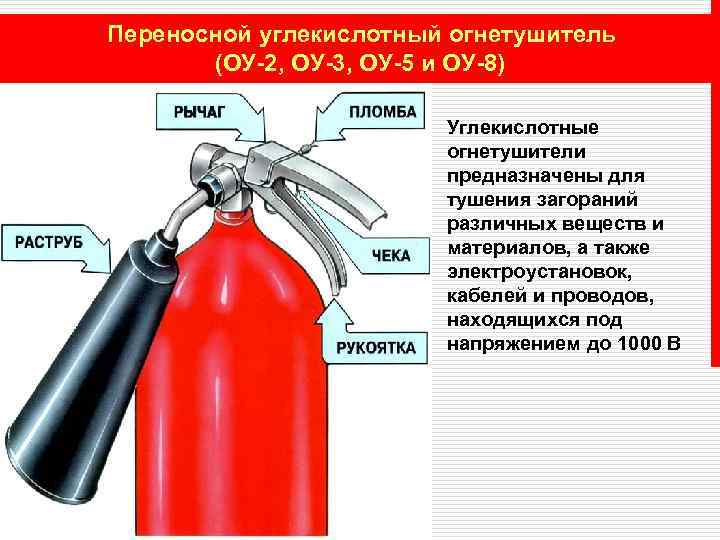 Переносной углекислотный огнетушитель (ОУ-2, ОУ-3, ОУ-5 и ОУ-8)

РЫЧАГ

ПЛОМБА

РАСТРУБ

ЧЕКА

РУКОЯТКА

Углекислотные огнетушители предназначены для тушения загораний различных веществ и материалов, а также электроустановок, кабелей и проводов, находящихся под напряжением до 1000 В