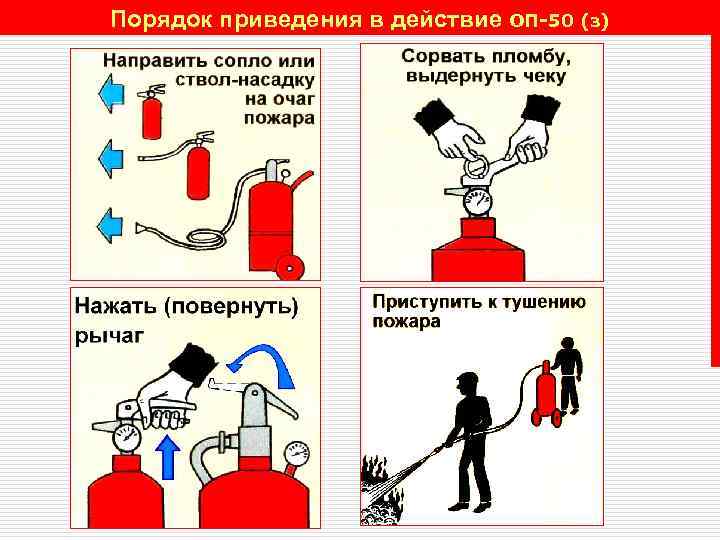 Порядок приведения в действие ОП-50 (з)

Направить сопло или ствол-насадку на очаг пожара

Сорвать пломбу, выдернуть чеку

Нажать (повернуть) рычаг

Приступить к тушению пожара