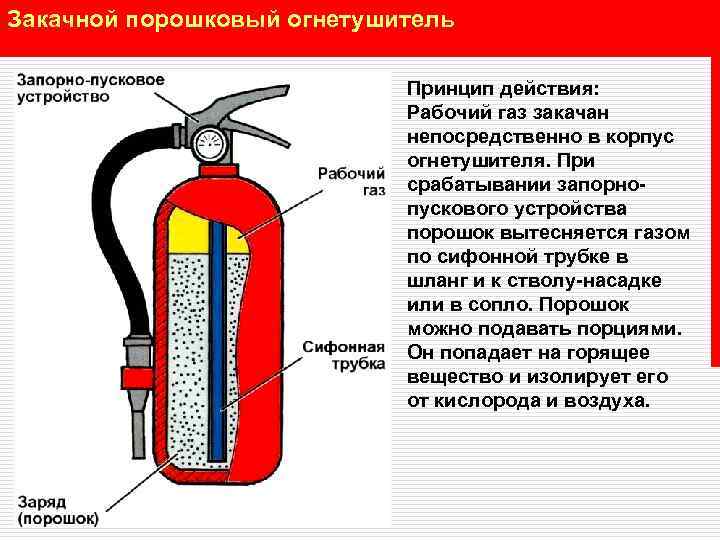 Закачной порошковый огнетушитель

Запорно-пусковое устройство

Рабочий газ

Сифонная трубка

Заряд (порошок)

Принцип действия: Рабочий газ закачан непосредственно в корпус огнетушителя. При срабатывании запорно-пускового устройства порошок вытесняется газом по сифонной трубке в шланг и к стволу-насадке или в сопло. Порошок можно подавать порциями. Он попадает на горящее вещество и изолирует его от кислорода и воздуха.