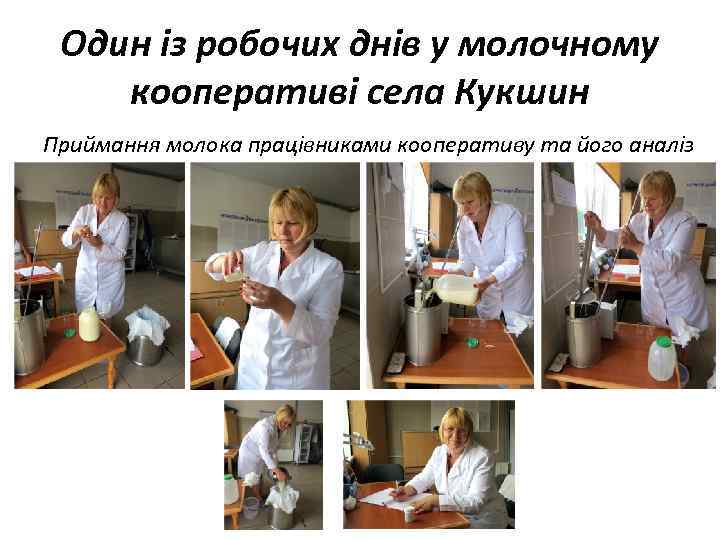 Один із робочих днів у молочному кооперативі села Кукшин

Приймання молока працівниками кооперативу та його аналіз