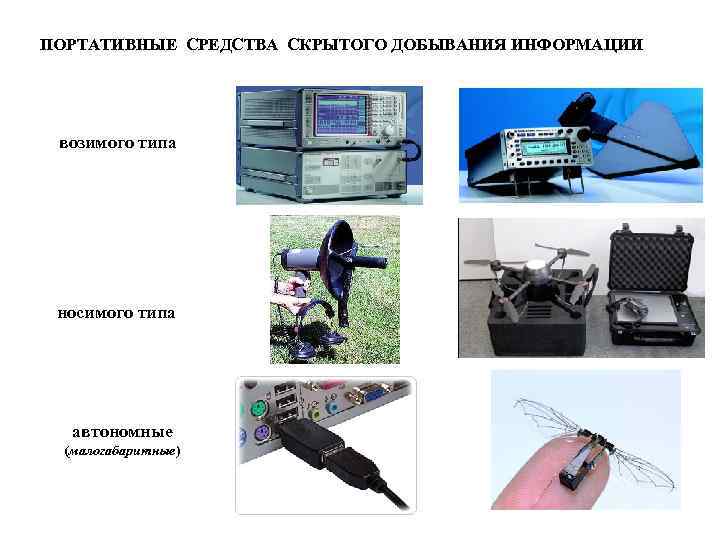 ПОРТАТИВНЫЕ СРЕДСТВА СКРЫТОГО ДОБЫВАНИЯ ИНФОРМАЦИИ

возимого типа

носимого типа

автономные
(малогабаритные)