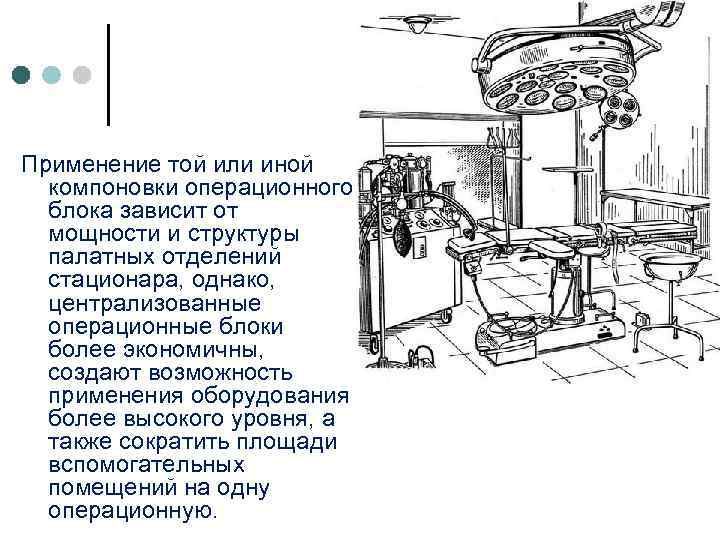 Применение той или иной компоновки операционного блока зависит от мощности и структуры палатных отделений стационара, однако, централизованные операционные блоки более экономичны, создают возможность применения оборудования более высокого уровня, а также сократить площади вспомогательных помещений на одну операционную.