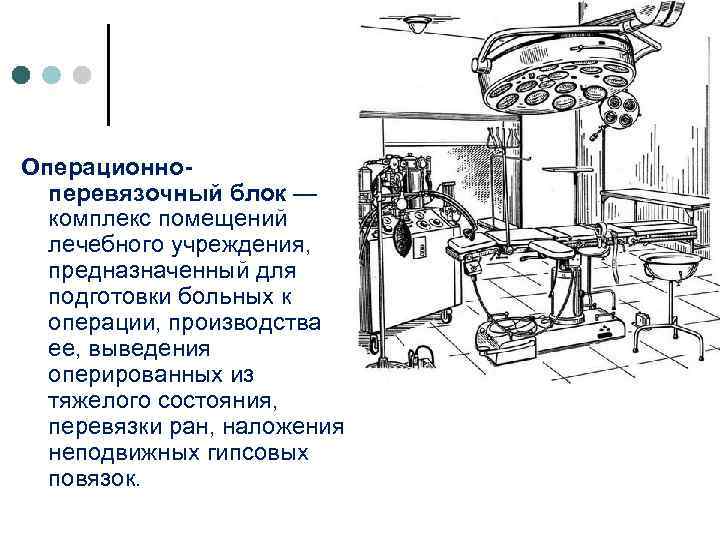 Операционно-перевязочный блок — комплекс помещений лечебного учреждения, предназначенный для подготовки больных к операции, производства ее, выведения оперированных из тяжелого состояния, перевязки ран, наложения неподвижных гипсовых повязок.