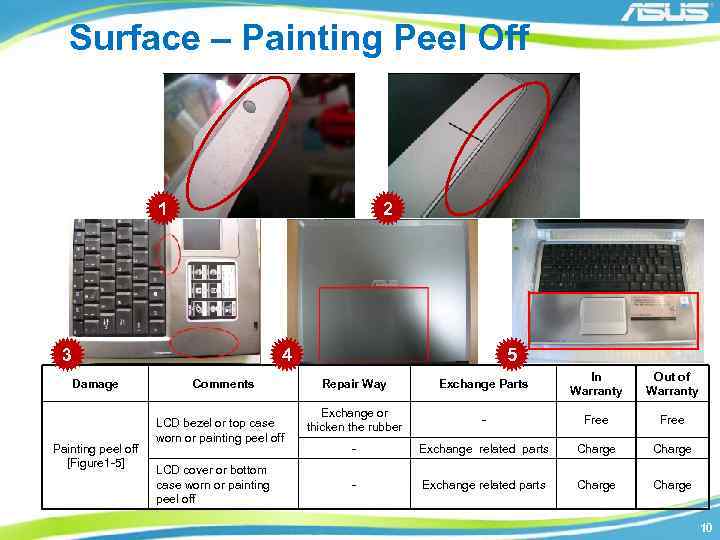 ASUS

Surface – Painting Peel Off

1

2

3

4

5

| Damage | Comments | Repair Way | Exchange Parts | In Warranty | Out of Warranty |
|---|---|---|---|---|---|
| Painting peel off [Figure1-5] | LCD bezel or top case worn or painting peel off | Exchange or thicken the rubber | - | Free | Free |
| | | - | Exchange related parts | Charge | Charge |
| | LCD cover or bottom case worn or painting peel off | - | Exchange related parts | Charge | Charge |

10