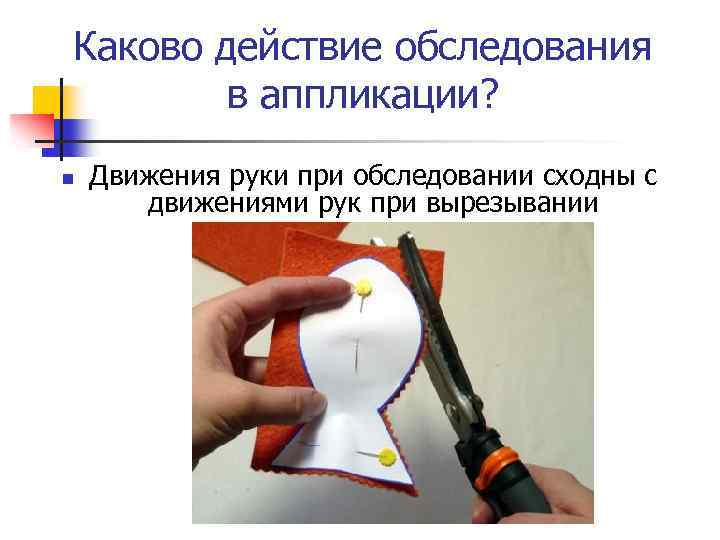 Каково действие обследования в аппликации?

Движения руки при обследовании сходны с движениями рук при вырезывании