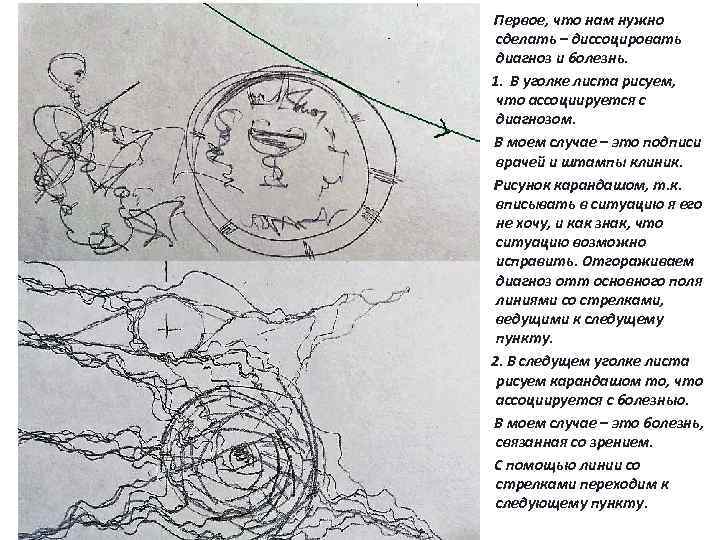 Первое, что нам нужно сделать – диссоцировать диагноз и болезнь.

1. В уголке листа рисуем, что ассоциируется с диагнозом.

В моем случае – это подписи врачей и штампы клиник.

Рисунок карандашом, т.к. вписывать в ситуацию я его не хочу, и как знак, что ситуацию возможно исправить. Отгораживаем диагноз отт основного поля линиями со стрелками, ведущими к следущему пункту.

2. В следущем уголке листа рисуем карандашом то, что ассоциируется с болезнью.

В моем случае – это болезнь, связанная со зрением.

С помощью линии со стрелками переходим к следующему пункту.