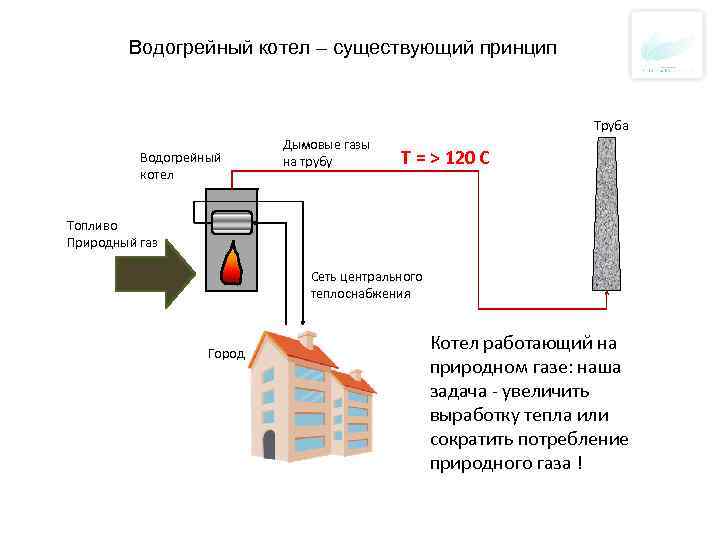 Водогрейный котел – существующий принцип

Труба

Водогрейный котел

Дымовые газы на трубу

T = > 120 C

Топливо Природный газ

Сеть центрального теплоснабжения

Город

Котел работающий на природном газе: наша задача - увеличить выработку тепла или сократить потребление природного газа !