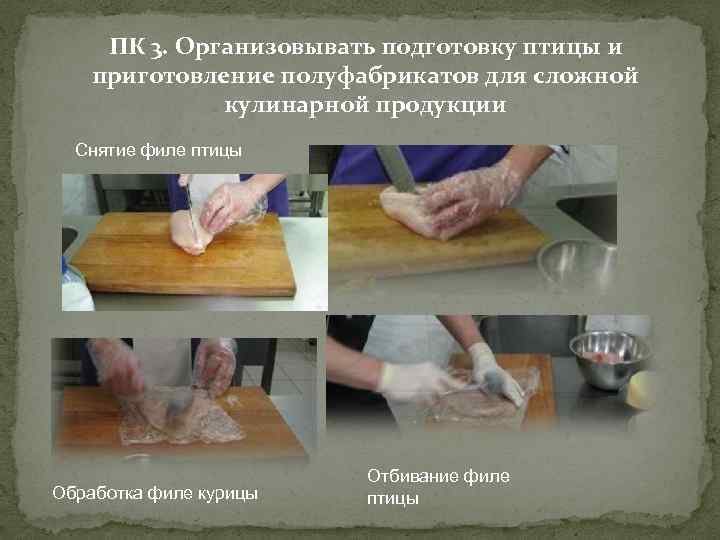 ПК 3. Организовывать подготовку птицы и приготовление полуфабрикатов для сложной кулинарной продукции

Снятие филе птицы

Обработка филе курицы

Отбивание филе птицы