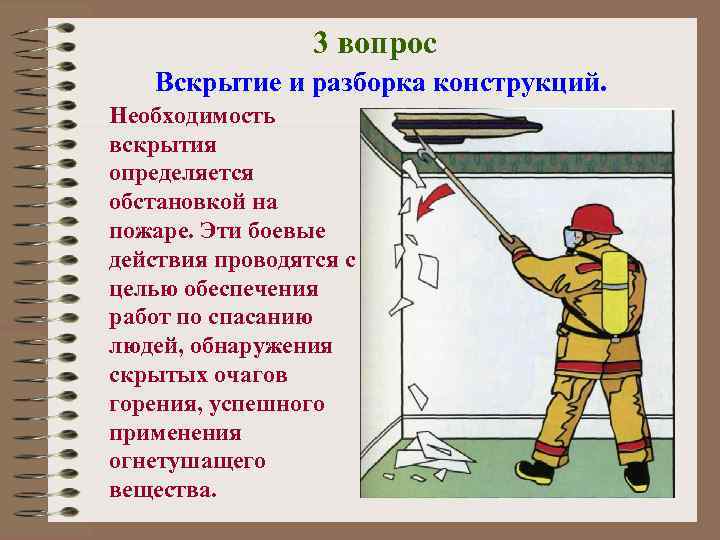 3 вопрос

Вскрытие и разборка конструкций.

Необходимость вскрытия определяется обстановкой на пожаре. Эти боевые действия проводятся с целью обеспечения работ по спасанию людей, обнаружения скрытых очагов горения, успешного применения огнетушащего вещества.