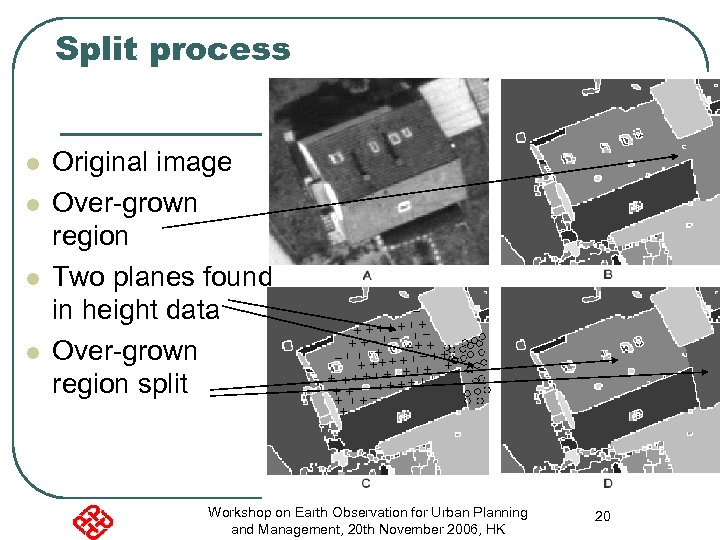 Split process

- Original image
- Over-grown region
- Two planes found in height data
- Over-grown region split

A

B

C

D

Workshop on Earth Observation for Urban Planning and Management, 20th November 2006, HK

20