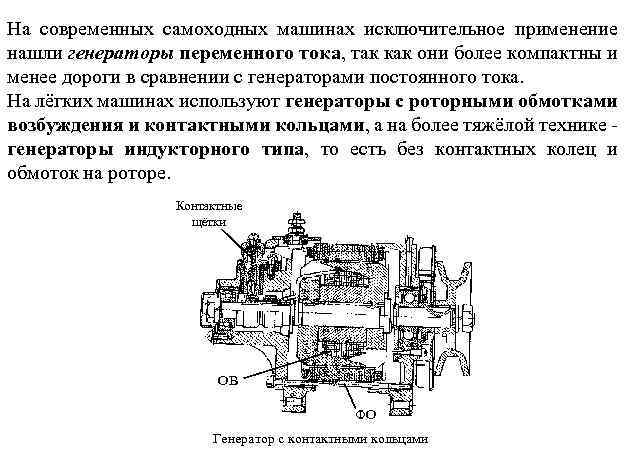 На современных самоходных машинах исключительное применение нашли генераторы переменного тока, так как они более компактны и менее дороги в сравнении с генераторами постоянного тока.
На лёгких машинах используют генераторы с роторными обмотками возбуждения и контактными кольцами, а на более тяжёлой технике - генераторы индукторного типа, то есть без контактных колец и обмоток на роторе.

Контактные щётки

ОВ

ФО

Генератор с контактными кольцами